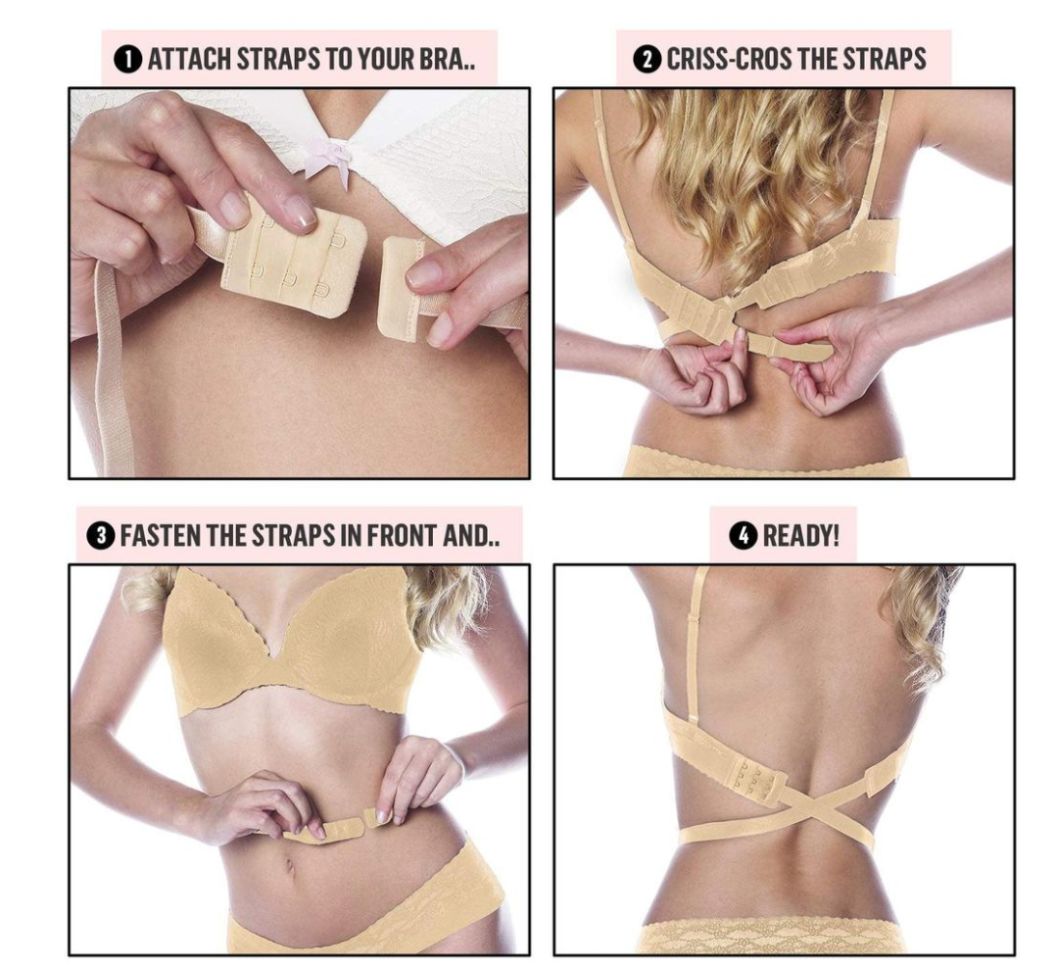 1 ATTACH STRAPS TO YOUR BRA..

2 CRISS-CROS THE STRAPS

3 FASTEN THE STRAPS IN FRONT AND..

4 READY!